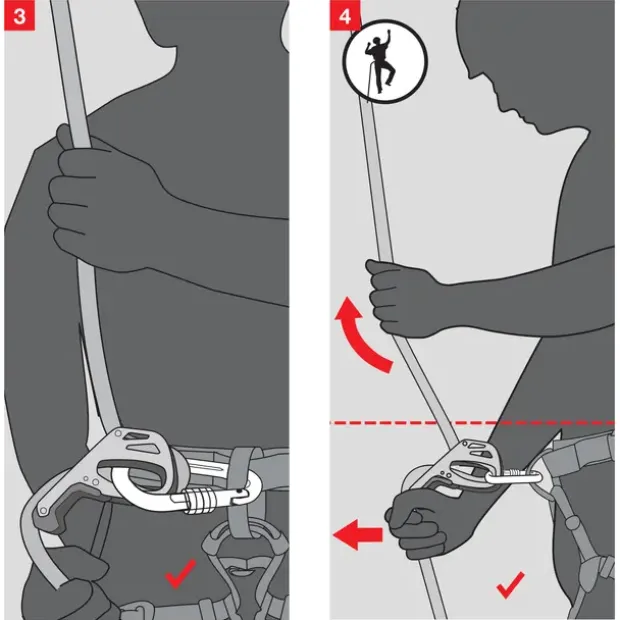 3

4